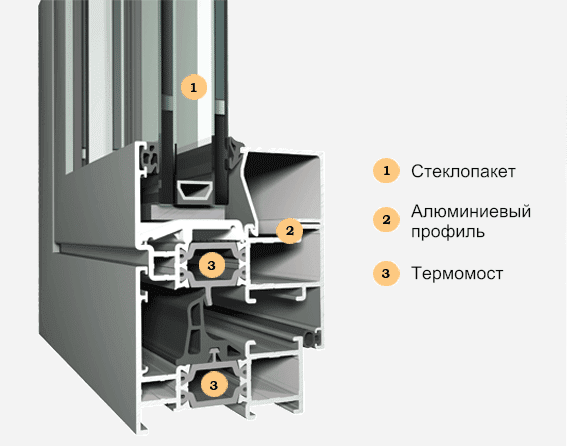 1

2

3

3

1 Стеклопакет

2 Алюминиевый профиль

3 Термомост